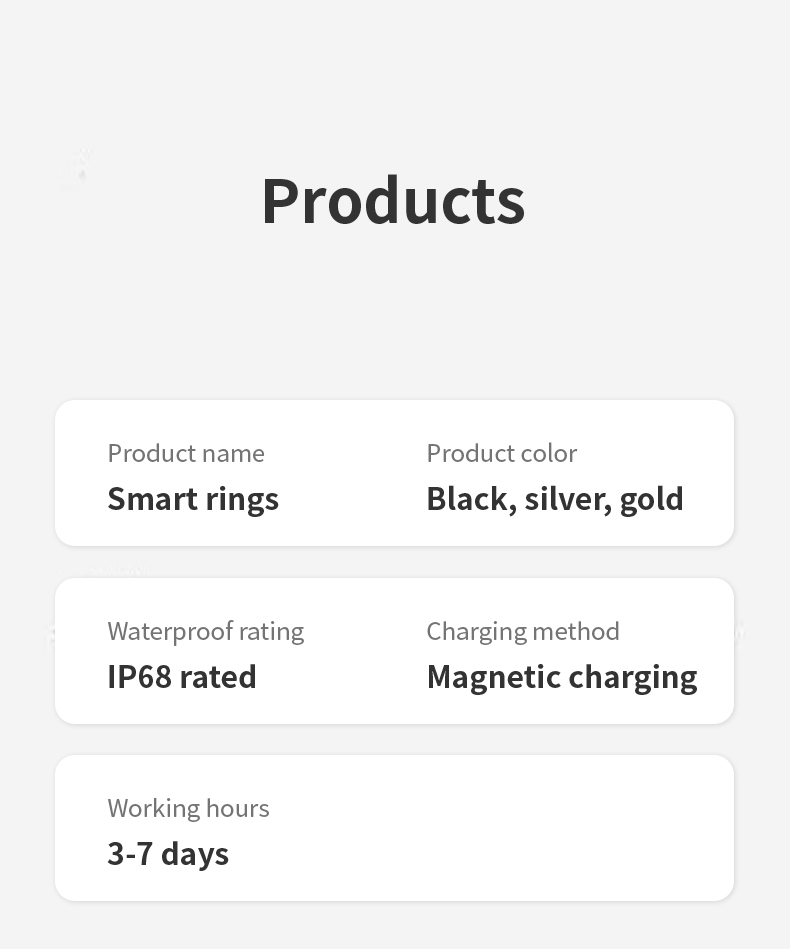 Products

Product name
Smart rings

Product color
Black, silver, gold

Waterproof rating
IP68 rated

Charging method
Magnetic charging

Working hours
3-7 days